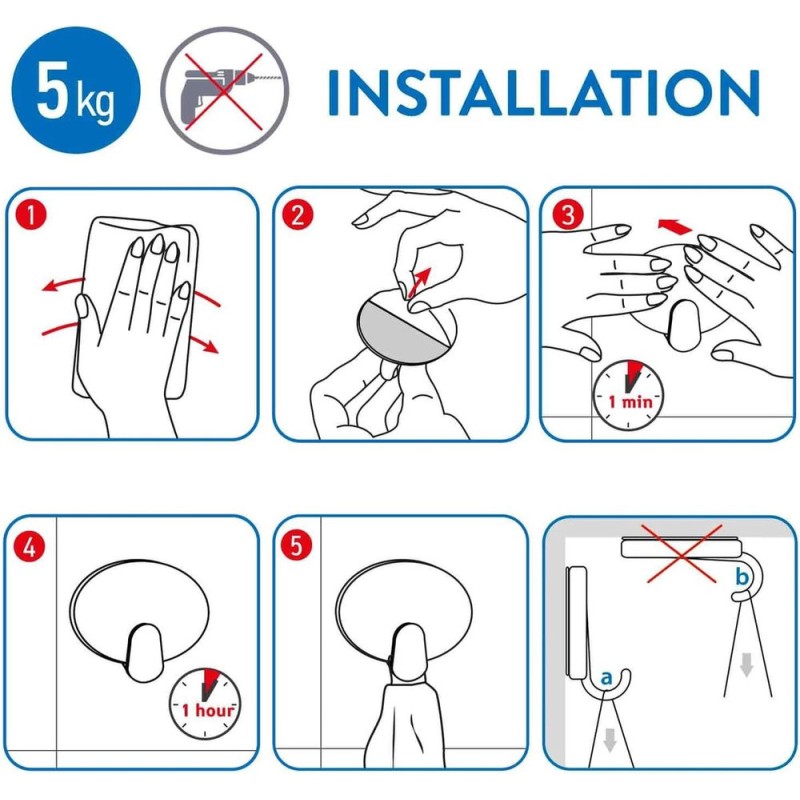 5 kg

INSTALLATION

1

2

3

1 min

4

1 hour

5

b

a